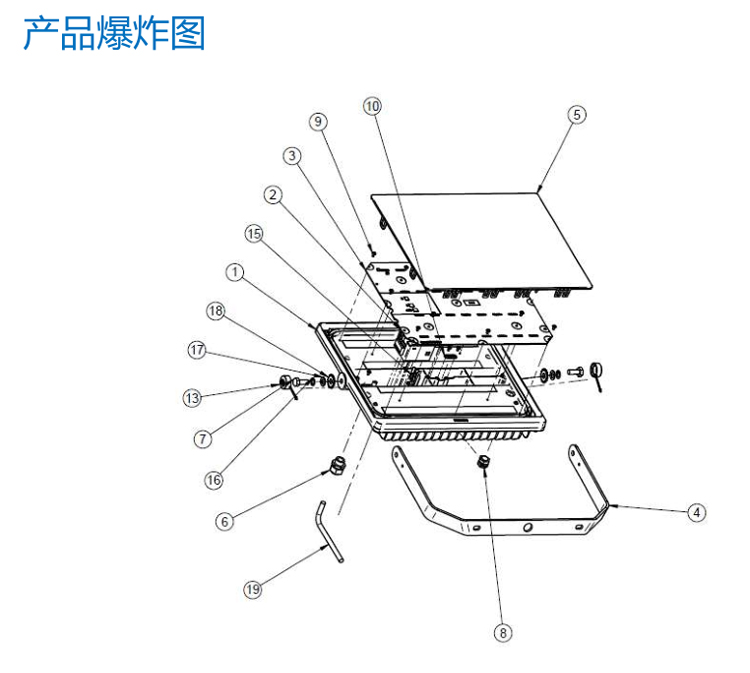 产品爆炸图

10
9
5
3
2
15
1
18
17
13
7
16
6
19
4
8